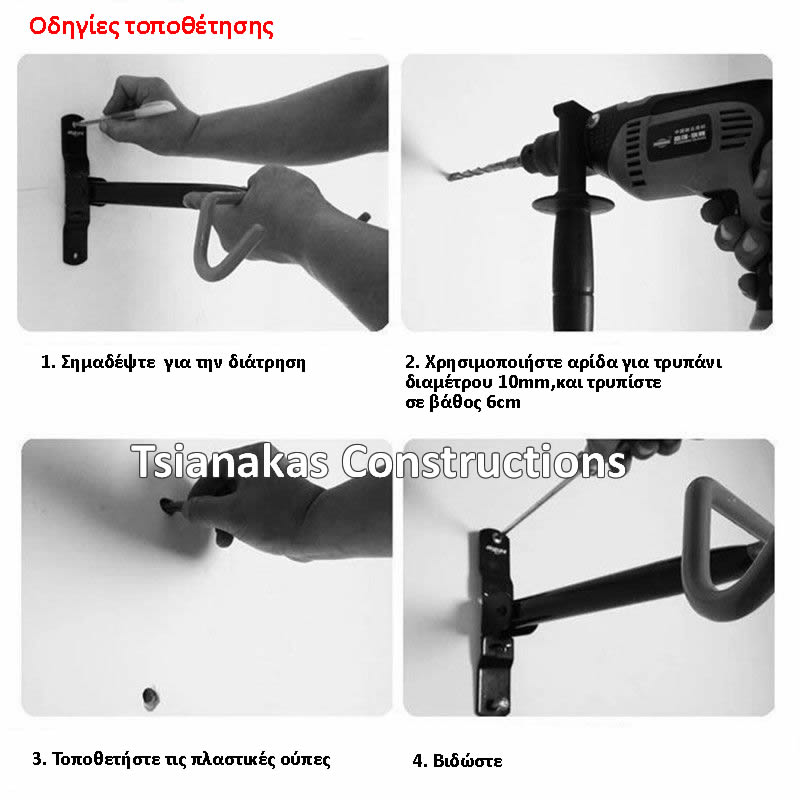 Οδηγίες τοποθέτησης

1. Σημαδέψτε για την διάτρηση

2. Χρησιμοποιήστε αρίδα για τρυπάνι διαμέτρου 10mm,και τρυπίστε σε βάθος 6cm

Tsianakas Constructions

3. Τοποθετήστε τις πλαστικές ούπες

4. Βιδώστε